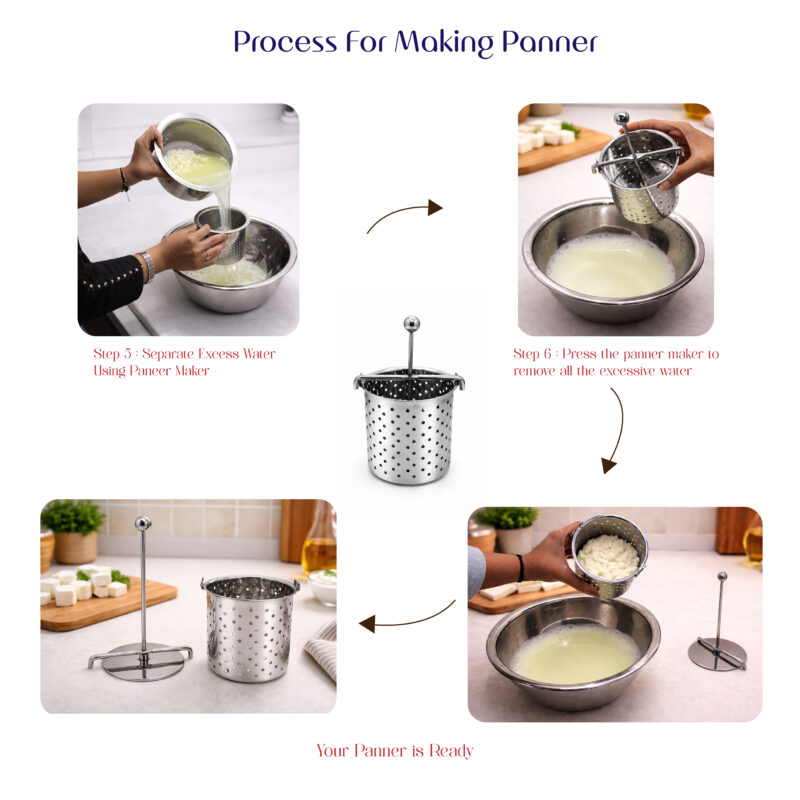 Process For Making Panner

Step 5 : Separate Excess Water Using Paneer Maker

Step 6 : Press the panner maker to remove all the excessive water

Your Panner is Ready